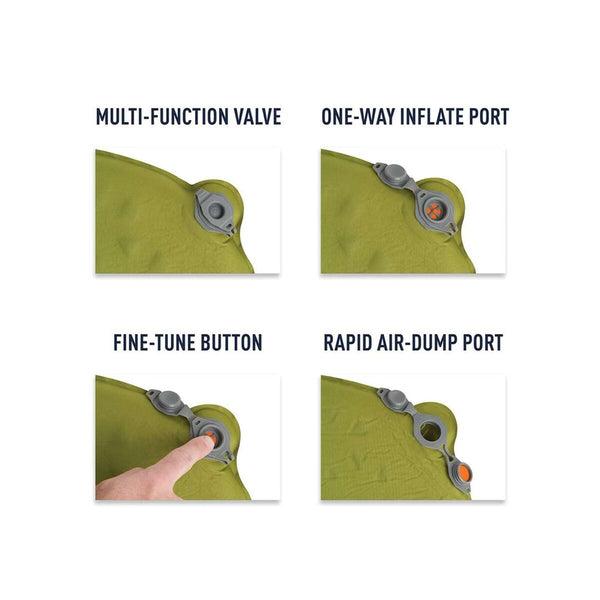 MULTI-FUNCTION VALVE

ONE-WAY INFLATE PORT

FINE-TUNE BUTTON

RAPID AIR-DUMP PORT