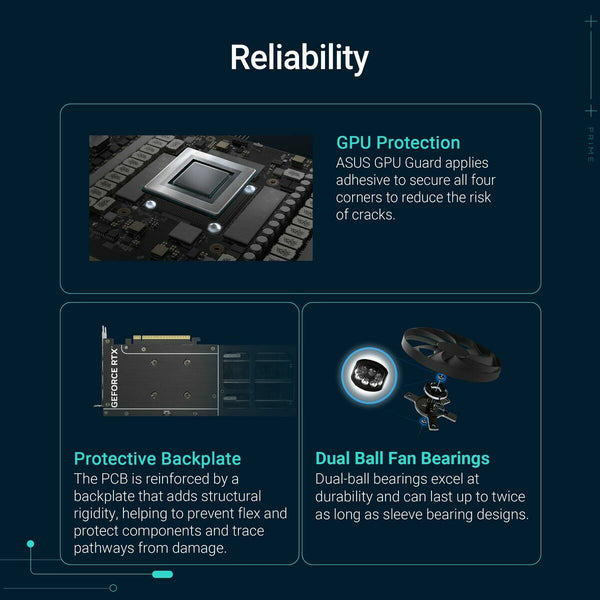 Reliability

PRIME

GPU Protection
ASUS GPU Guard applies adhesive to secure all four corners to reduce the risk of cracks.

GEFORCE RTX

Protective Backplate
The PCB is reinforced by a backplate that adds structural rigidity, helping to prevent flex and protect components and trace pathways from damage.

Dual Ball Fan Bearings
Dual-ball bearings excel at durability and can last up to twice as long as sleeve bearing designs.